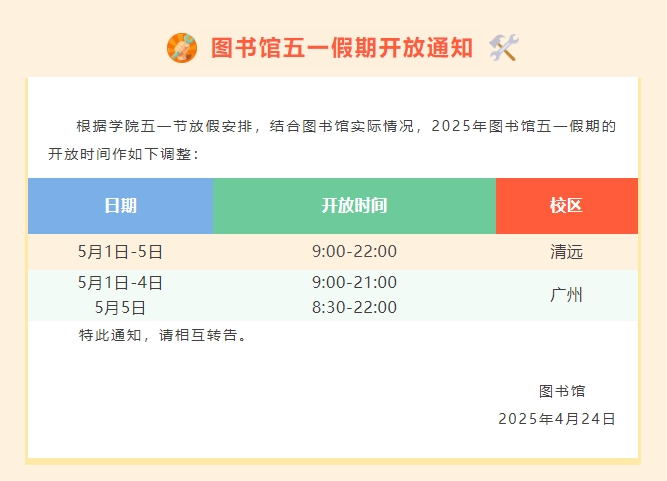 图书馆五一假期开放通知

根据学院五一节放假安排，结合图书馆实际情况，2025年图书馆五一假期的开放时间作如下调整：

| 日期 | 开放时间 | 校区 |
|---|---|---|
| 5月1日-5日 | 9:00-22:00 | 清远 |
| 5月1日-4日 | 9:00-21:00 | 广州 |
| 5月5日 | 8:30-22:00 | |

特此通知，请相互转告。

图书馆
2025年4月24日